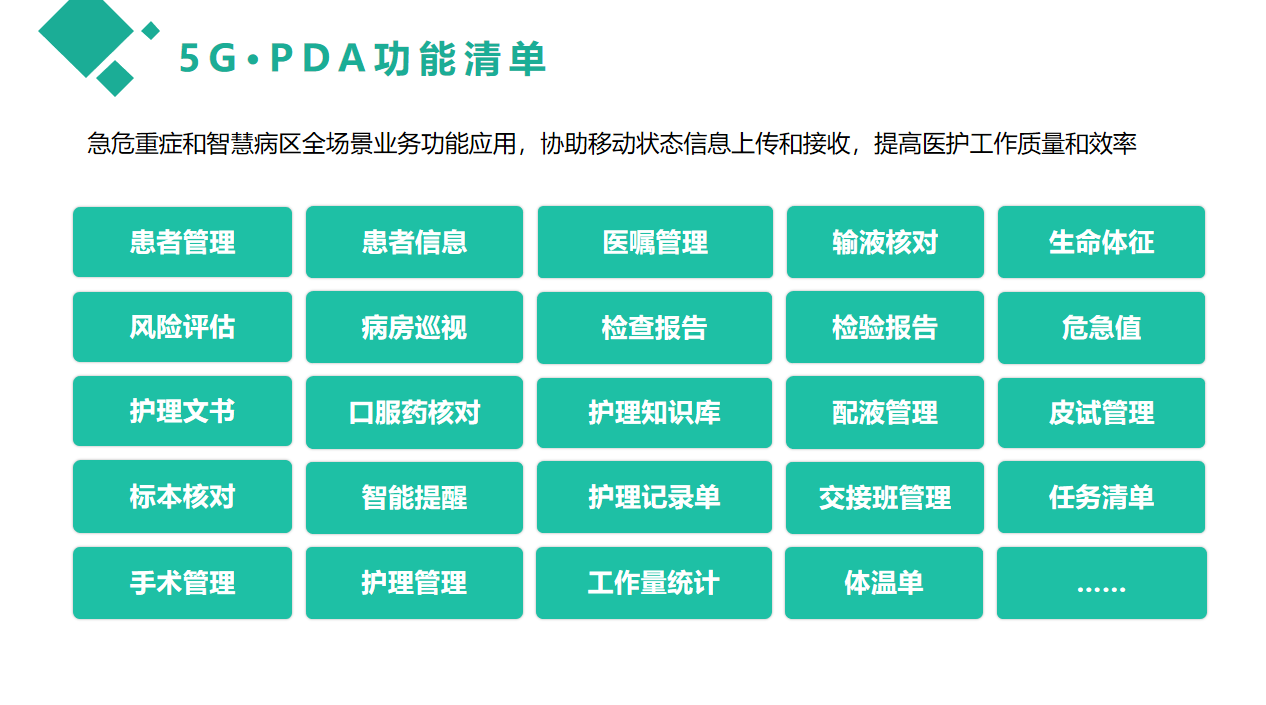 5G•PDA功能清单

急危重症和智慧病区全场景业务功能应用，协助移动状态信息上传和接收，提高医护工作质量和效率

患者管理

患者信息

医嘱管理

输液核对

生命体征

风险评估

病房巡视

检查报告

检验报告

危急值

护理文书

口服药核对

护理知识库

配液管理

皮试管理

标本核对

智能提醒

护理记录单

交接班管理

任务清单

手术管理

护理管理

工作量统计

体温单

……