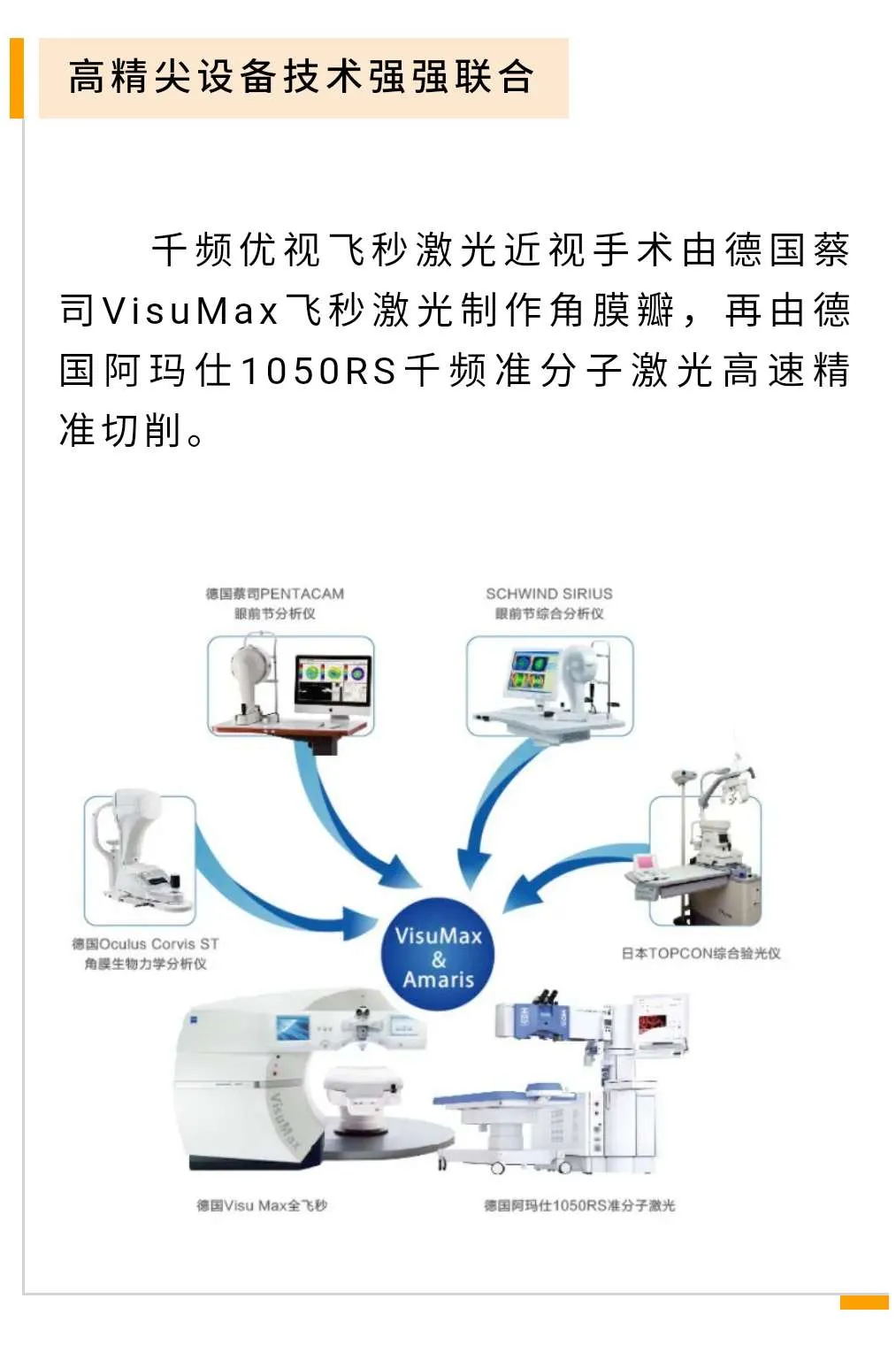 高精尖设备技术强强联合

千频优视飞秒激光近视手术由德国蔡司VisuMax飞秒激光制作角膜瓣，再由德国阿玛仕1050RS千频准分子激光高速精准切削。

德国蔡司PENTACAM
眼前节分析仪

SCHWIND SIRIUS
眼前节综合分析仪

德国Oculus Corvis ST
角膜生物力学分析仪

VisuMax
&
Amaris

日本TOPCON综合验光仪

VisuMax

德国Visu Max全飞秒

德国阿玛仕1050RS准分子激光