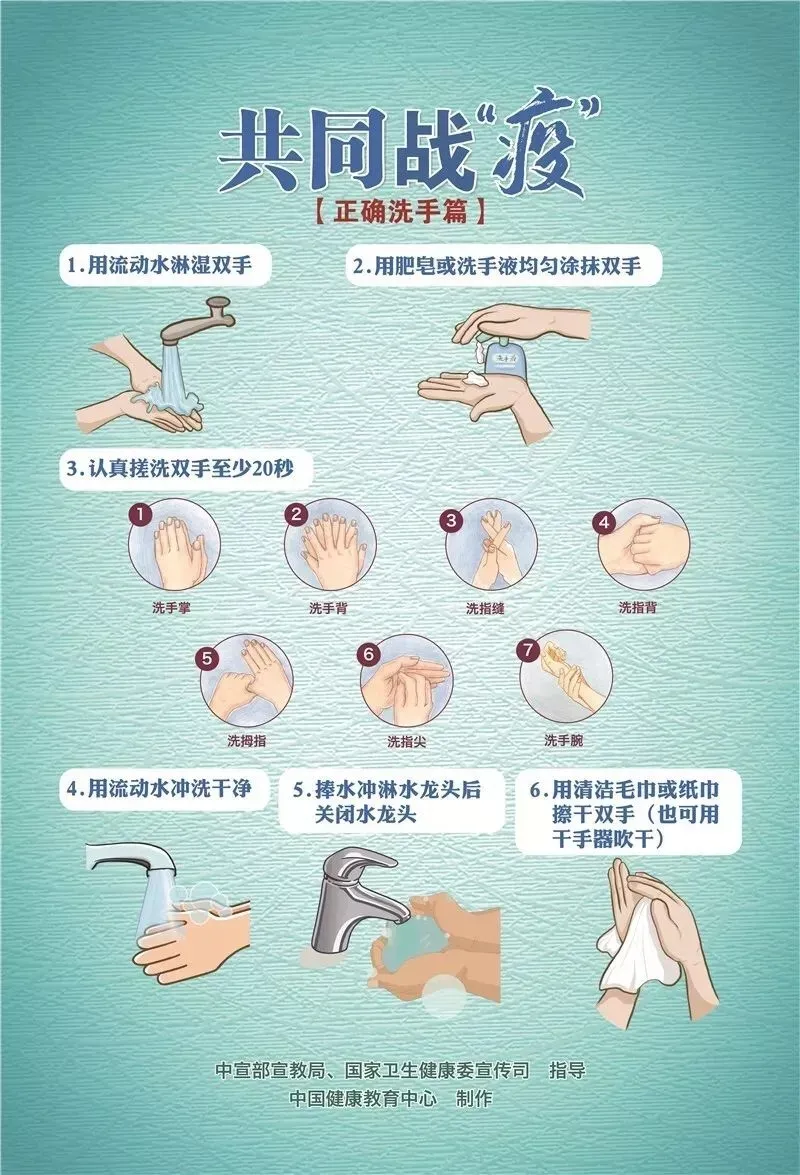 共同战“疫”
【正确洗手篇】

1.用流动水淋湿双手

2.用肥皂或洗手液均匀涂抹双手

洗手液

3.认真搓洗双手至少20秒

1 洗手掌

2 洗手背

3 洗指缝

4 洗指背

5 洗拇指

6 洗指尖

7 洗手腕

4.用流动水冲洗干净

5.捧水冲淋水龙头后关闭水龙头

6.用清洁毛巾或纸巾擦干双手（也可用干手器吹干）

中宣部宣教局、国家卫生健康委宣传司 指导
中国健康教育中心 制作