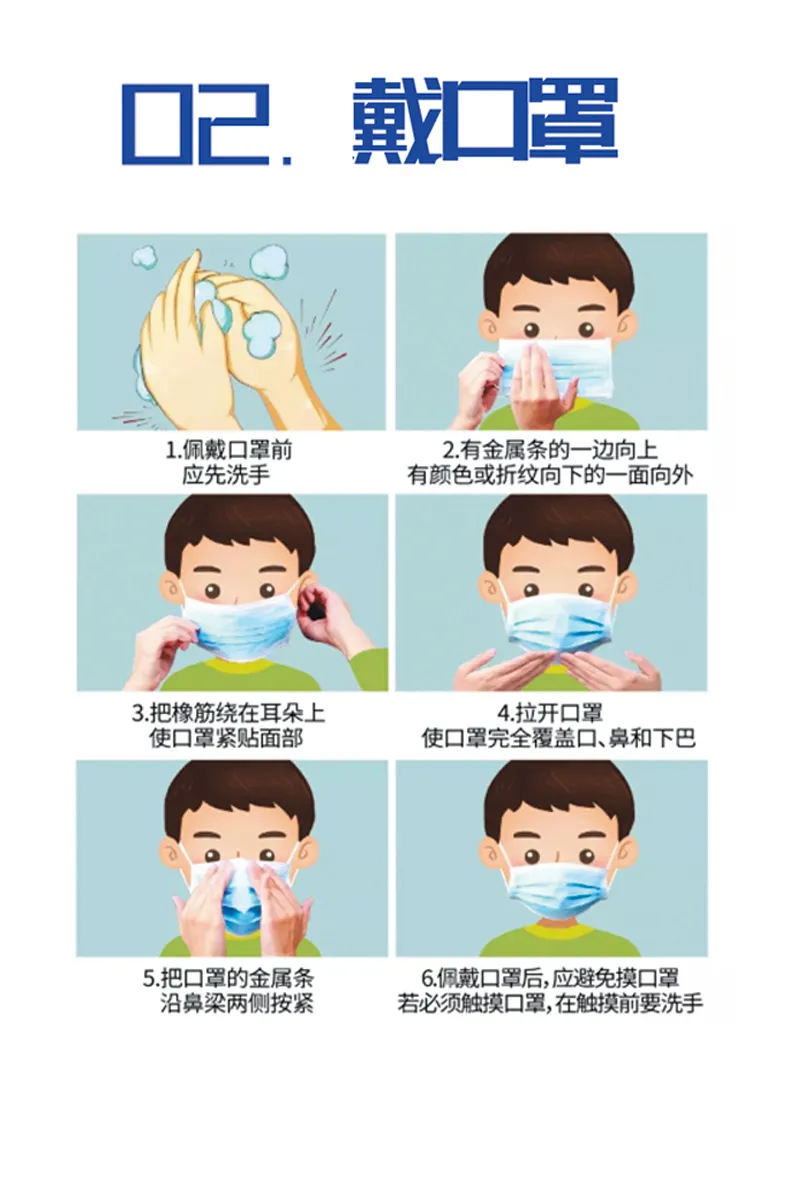 02. 戴口罩

1.佩戴口罩前
应先洗手

2.有金属条的一边向上
有颜色或折纹向下的一面向外

3.把橡筋绕在耳朵上
使口罩紧贴面部

4.拉开口罩
使口罩完全覆盖口、鼻和下巴

5.把口罩的金属条
沿鼻梁两侧按紧

6.佩戴口罩后,应避免摸口罩
若必须触摸口罩,在触摸前要洗手