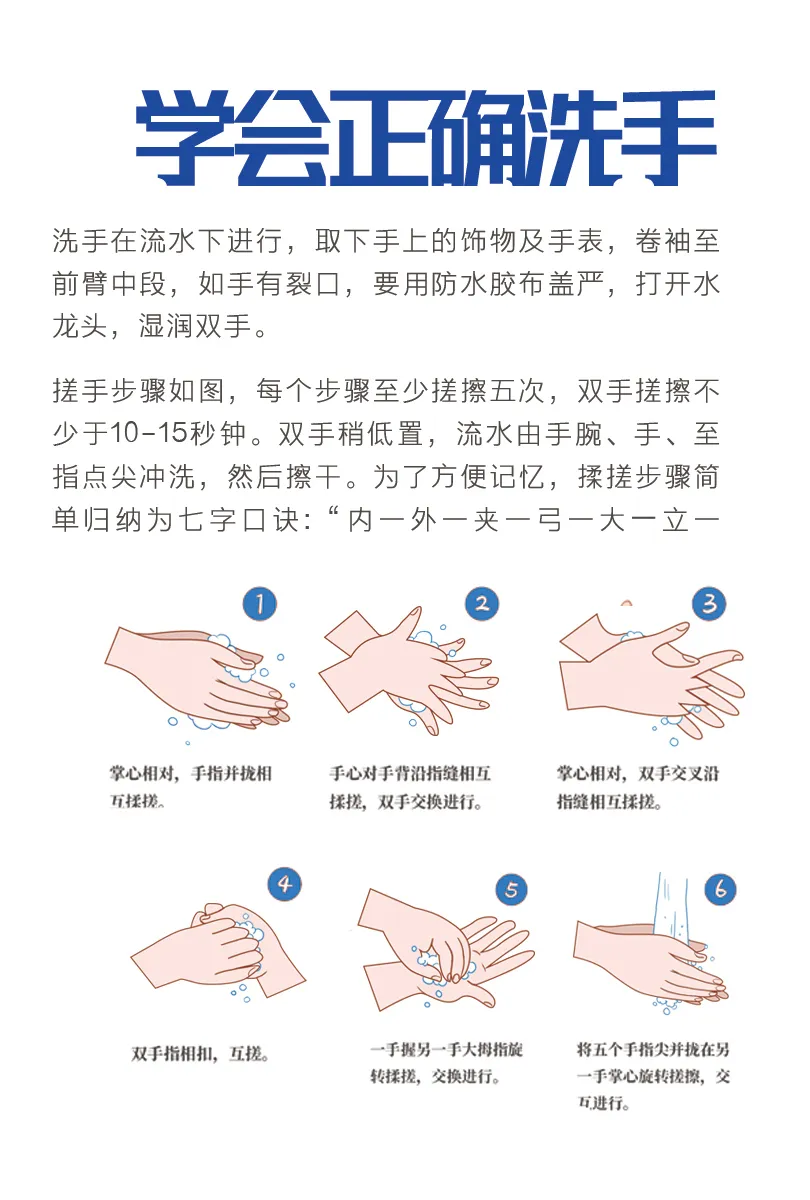 学会正确洗手

洗手在流水下进行，取下手上的饰物及手表，卷袖至前臂中段，如手有裂口，要用防水胶布盖严，打开水龙头，湿润双手。

搓手步骤如图，每个步骤至少搓擦五次，双手搓擦不少于10-15秒钟。双手稍低置，流水由手腕、手、至指点尖冲洗，然后擦干。为了方便记忆，揉搓步骤简单归纳为七字口诀：“内一外一夹一弓一大一立一

1
掌心相对，手指并拢相互揉搓。

2
手心对手背沿指缝相互揉搓，双手交换进行。

3
掌心相对，双手交叉沿指缝相互揉搓。

4
双手指相扣，互搓。

5
一手握另一手大拇指旋转揉搓，交换进行。

6
将五个手指尖并拢在另一手掌心旋转搓擦，交互进行。