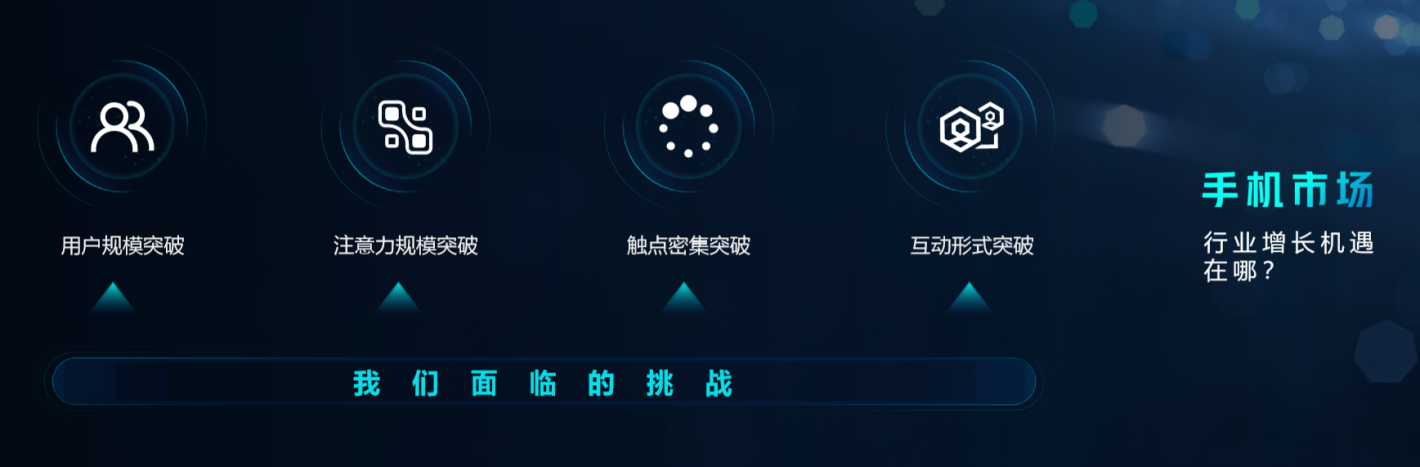 用户规模突破

注意力规模突破

触点密集突破

互动形式突破

我们面临的挑战

手机市场

行业增长机遇在哪？