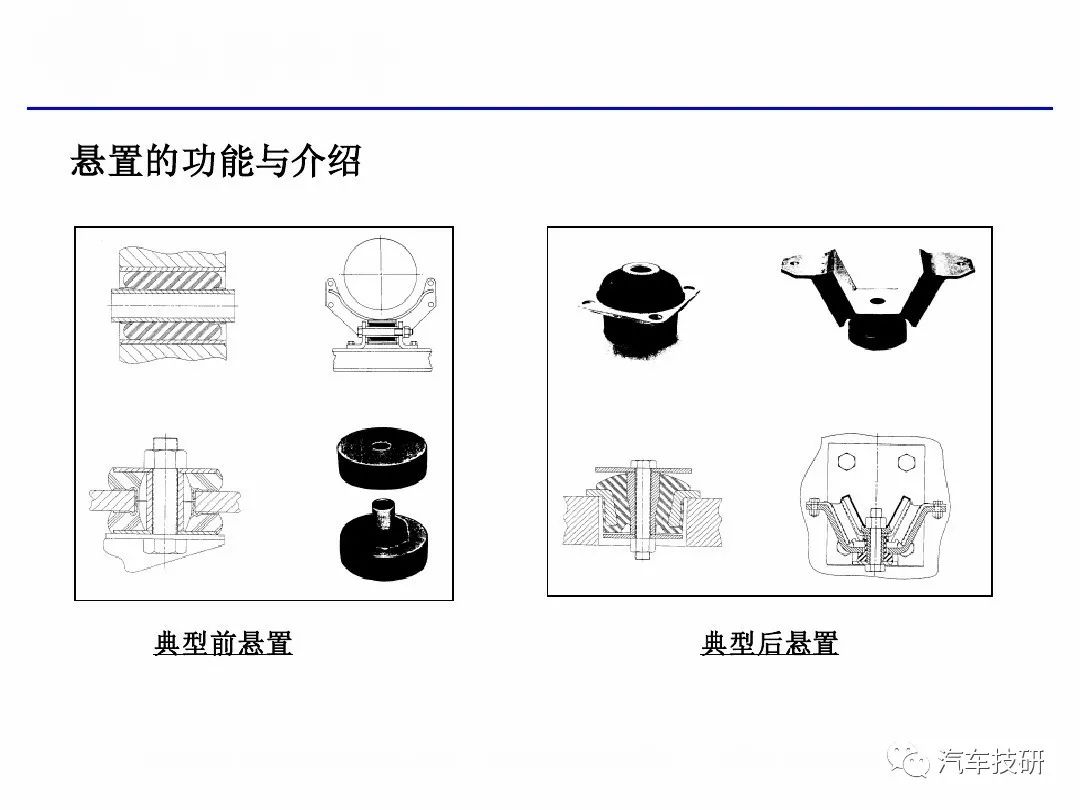 悬置的功能与介绍

典型前悬置

典型后悬置

汽车技研