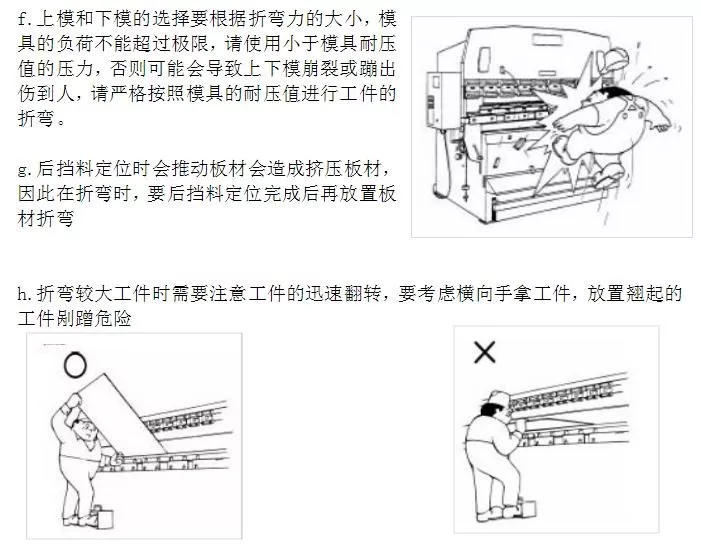 f. 上模和下模的选择要根据折弯力的大小，模具的负荷不能超过极限，请使用小于模具耐压值的压力，否则可能会导致上下模崩裂或蹦出伤到人，请严格按照模具的耐压值进行工件的折弯。

g. 后挡料定位时会推动板材会造成挤压板材，因此在折弯时，要后挡料定位完成后再放置板材折弯

h. 折弯较大工件时需要注意工件的迅速翻转，要考虑横向手拿工件，放置翘起的工件剐蹭危险

○

×