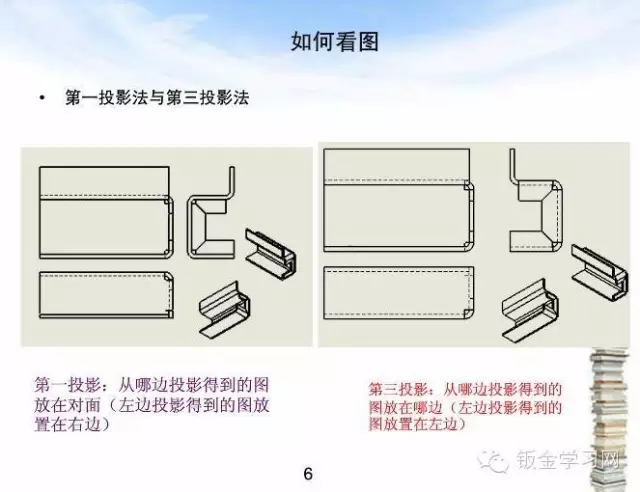 如何看图

• 第一投影法与第三投影法

第一投影：从哪边投影得到的图放在对面（左边投影得到的图放置在右边）

第三投影：从哪边投影得到的图放在哪边（左边投影得到的图放置在左边）

钣金学习网

6