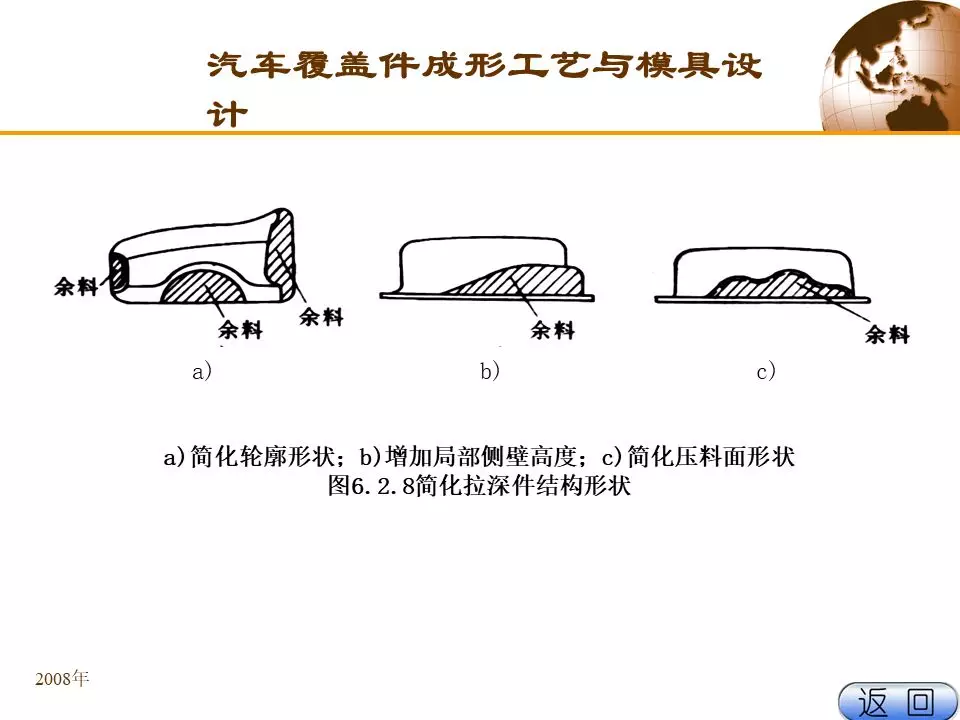 汽车覆盖件成形工艺与模具设计

余料

余料

余料

余料

余料

a)

b)

c)

a)简化轮廓形状；b)增加局部侧壁高度；c)简化压料面形状
图6.2.8简化拉深件结构形状

2008年

返 回