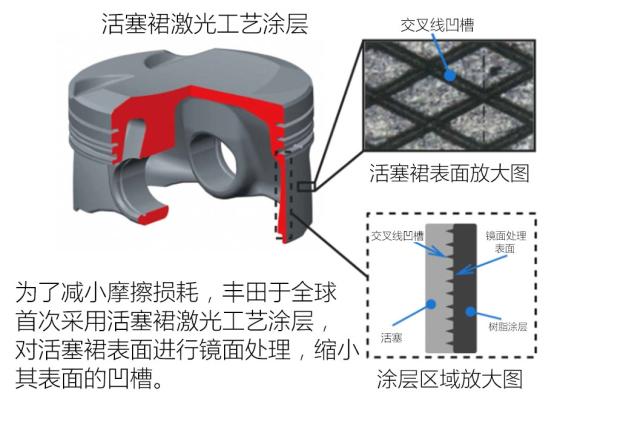 活塞裙激光工艺涂层

交叉线凹槽

活塞裙表面放大图

交叉线凹槽

镜面处理表面

活塞

树脂涂层

涂层区域放大图

为了减小摩擦损耗，丰田于全球首次采用活塞裙激光工艺涂层，对活塞裙表面进行镜面处理，缩小其表面的凹槽。