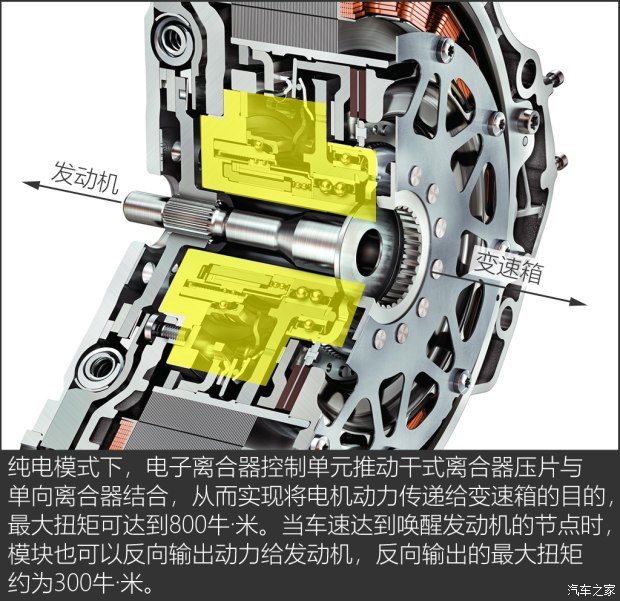 发动机

变速箱

纯电模式下，电子离合器控制单元推动干式离合器压片与单向离合器结合，从而实现将电机动力传递给变速箱的目的，最大扭矩可达到800牛·米。当车速达到唤醒发动机的节点时，模块也可以反向输出动力给发动机，反向输出的最大扭矩约为300牛·米。

汽车之家