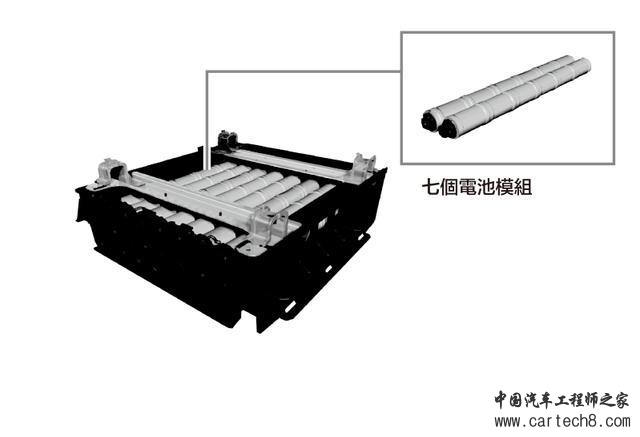 七個電池模組

中国汽车工程师之家
www.cartech8.com