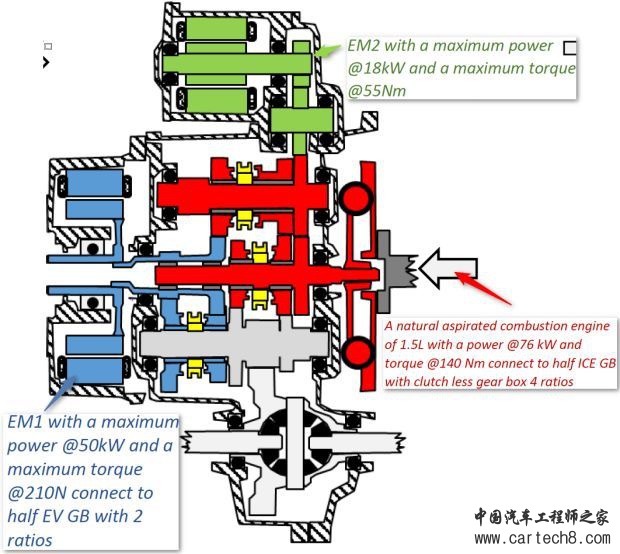 EM2 with a maximum power @18kW and a maximum torque @55Nm

A natural aspirated combustion engine of 1.5L with a power @76 kW and torque @140 Nm connect to half ICE GB with clutch less gear box 4 ratios

EM1 with a maximum power @50kW and a maximum torque @210N connect to half EV GB with 2 ratios

中国汽车工程师之家
www.cartech8.com