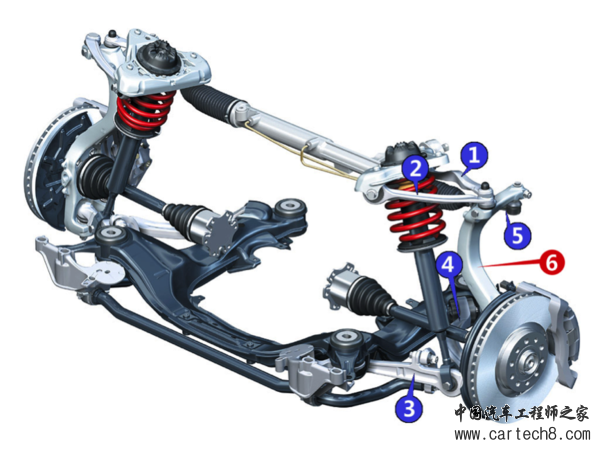 1
2
5
6
4
3
中国汽车工程师之家
www.cartech8.com