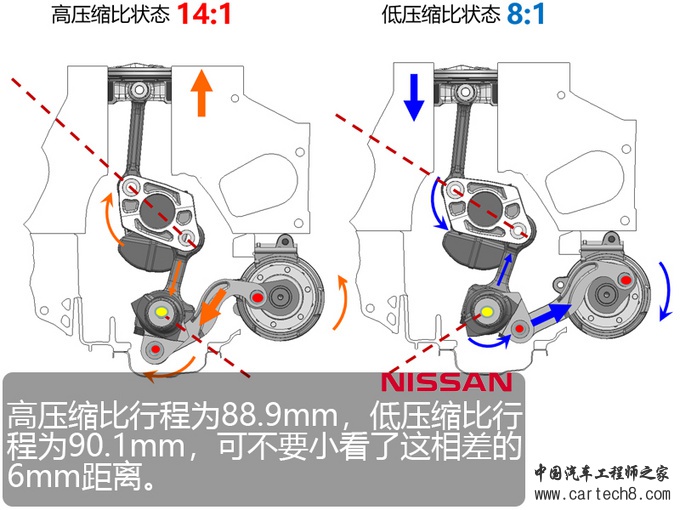 高压缩比状态 14:1

低压缩比状态 8:1

NISSAN

高压缩比行程为88.9mm，低压缩比行程为90.1mm，可不要小看了这相差的6mm距离。

中国汽车工程师之家
www.cartech8.com