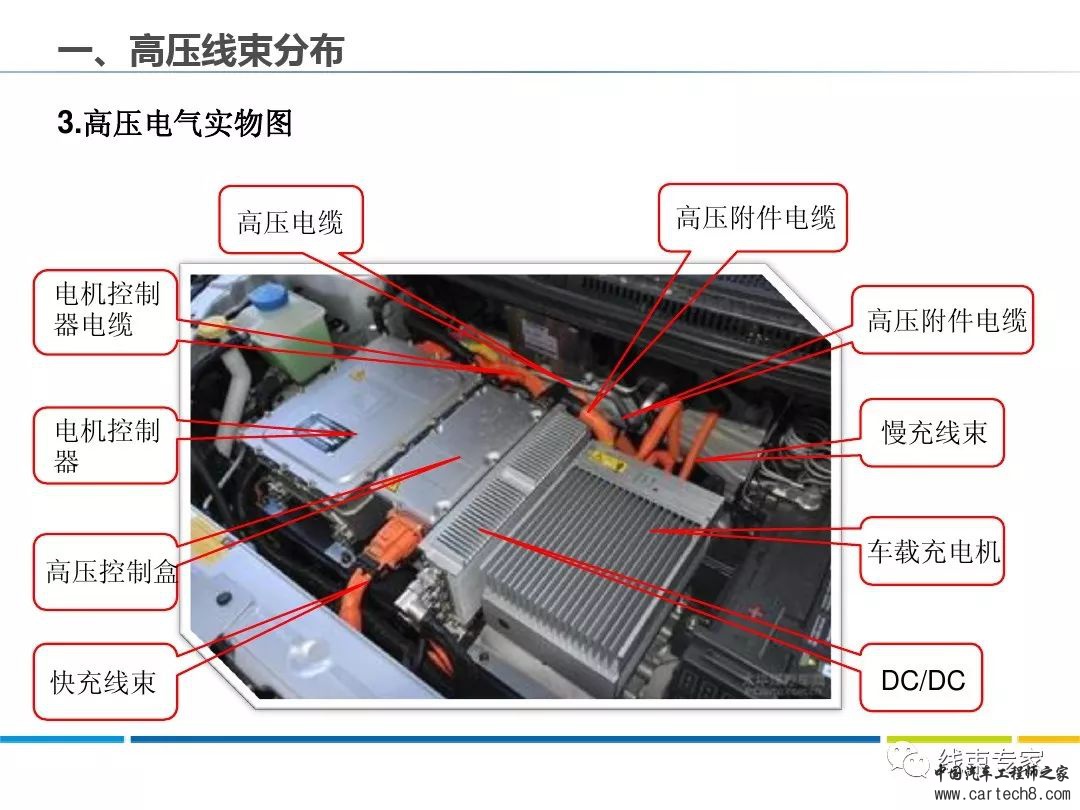 一、高压线束分布

3.高压电气实物图

高压电缆

高压附件电缆

电机控制器电缆

高压附件电缆

电机控制器

慢充线束

高压控制盒

车载充电机

快充线束

DC/DC

线束专家

中国汽车工程师之家
www.cartech8.com