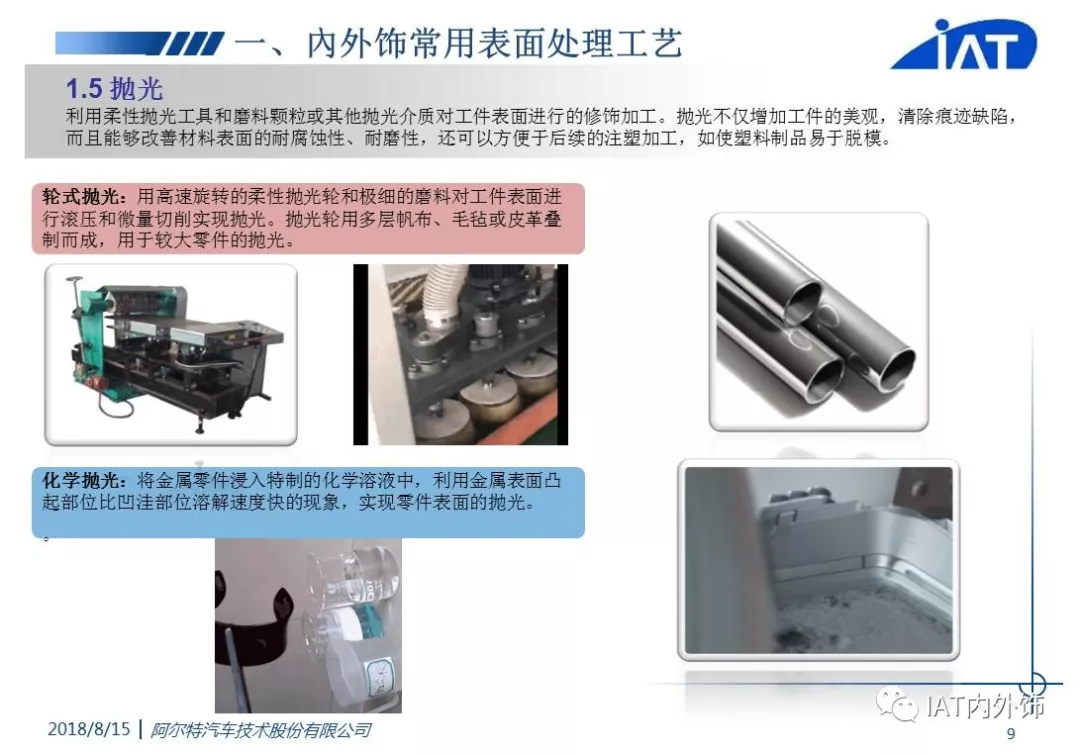 一、内外饰常用表面处理工艺

IAT

1.5 抛光

利用柔性抛光工具和磨料颗粒或其他抛光介质对工件表面进行的修饰加工。抛光不仅增加工件的美观，清除痕迹缺陷，而且能够改善材料表面的耐腐蚀性、耐磨性，还可以方便于后续的注塑加工，如使塑料制品易于脱模。

轮式抛光：用高速旋转的柔性抛光轮和极细的磨料对工件表面进行滚压和微量切削实现抛光。抛光轮用多层帆布、毛毡或皮革叠制而成，用于较大零件的抛光。

化学抛光：将金属零件浸入特制的化学溶液中，利用金属表面凸起部位比凹洼部位溶解速度快的现象，实现零件表面的抛光。

。

2018/8/15 | 阿尔特汽车技术股份有限公司

IAT内外饰

9