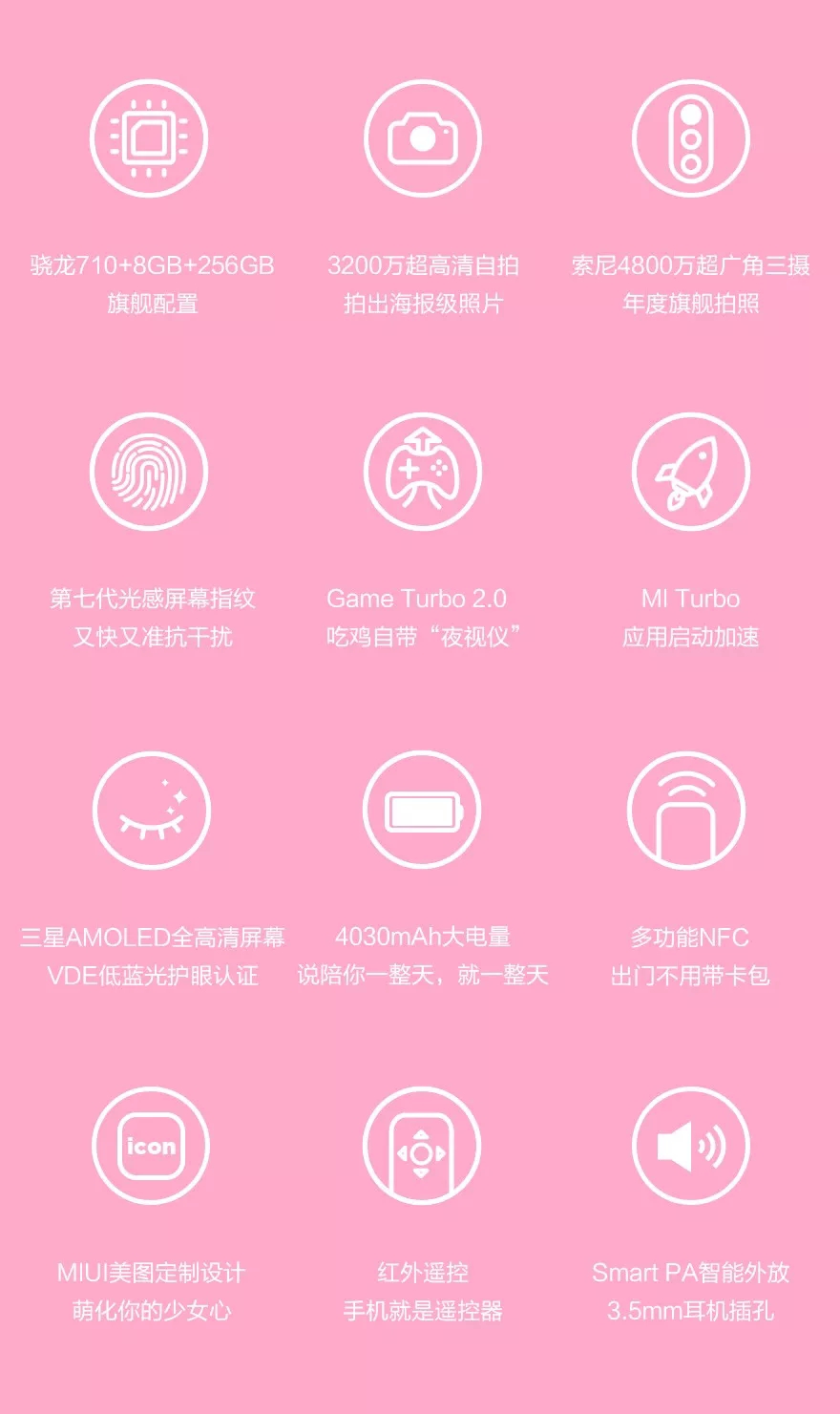 骁龙710+8GB+256GB
旗舰配置

3200万超高清自拍
拍出海报级照片

索尼4800万超广角三摄
年度旗舰拍照

第七代光感屏幕指纹
又快又准抗干扰

Game Turbo 2.0
吃鸡自带“夜视仪”

MI Turbo
应用启动加速

三星AMOLED全高清屏幕
VDE低蓝光护眼认证

4030mAh大电量
说陪你一整天，就一整天

多功能NFC
出门不用带卡包

icon

MIUI美图定制设计
萌化你的少女心

红外遥控
手机就是遥控器

Smart PA智能外放
3.5mm耳机插孔