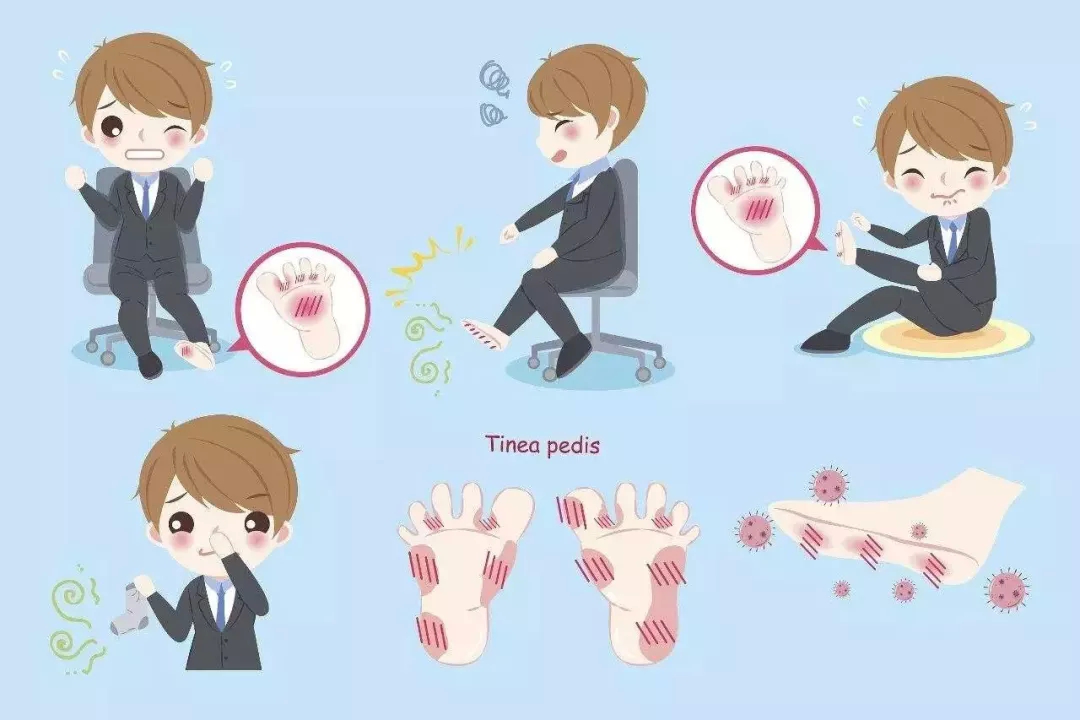 Tinea pedis