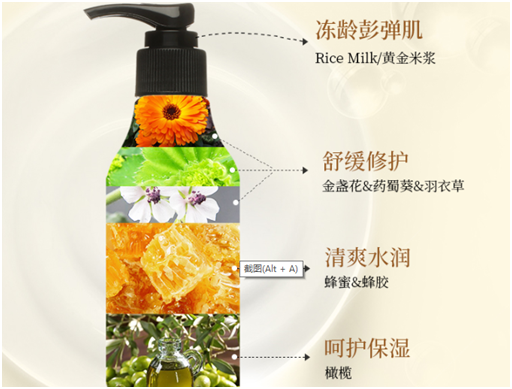 冻龄彭弹肌
Rice Milk/黄金米浆

舒缓修护
金盏花&药蜀葵&羽衣草

截图(Alt + A)

清爽水润
蜂蜜&蜂胶

呵护保湿
橄榄