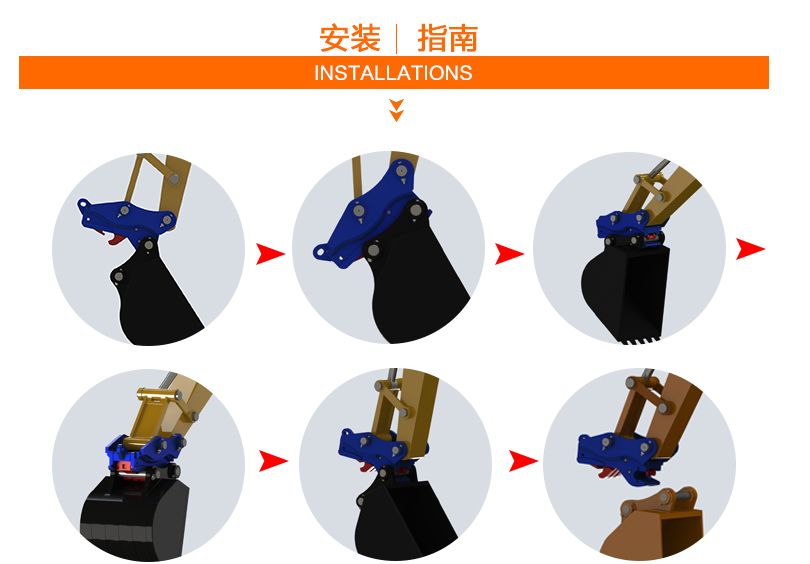 安装 | 指南

INSTALLATIONS