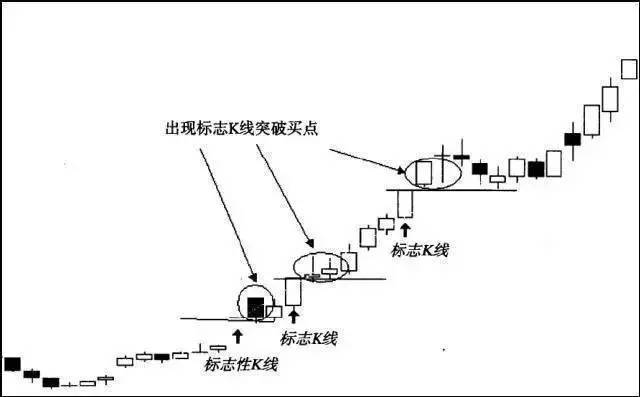 出现标志K线突破买点

标志K线

标志K线

标志性K线