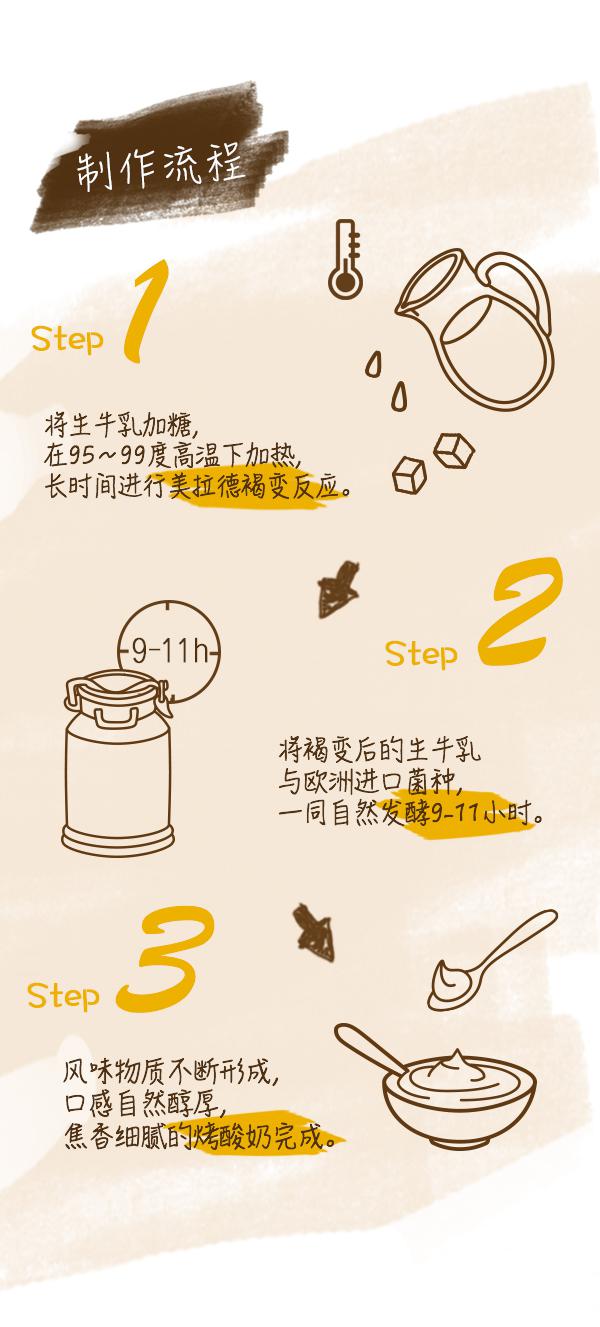 制作流程

Step 1

将生牛乳加糖，
在95～99度高温下加热，
长时间进行美拉德褐变反应。

9-11h

Step 2

将褐变后的生牛乳
与欧洲进口菌种，
一同自然发酵9-11小时。

Step 3

风味物质不断形成，
口感自然醇厚，
焦香细腻的烤酸奶完成。