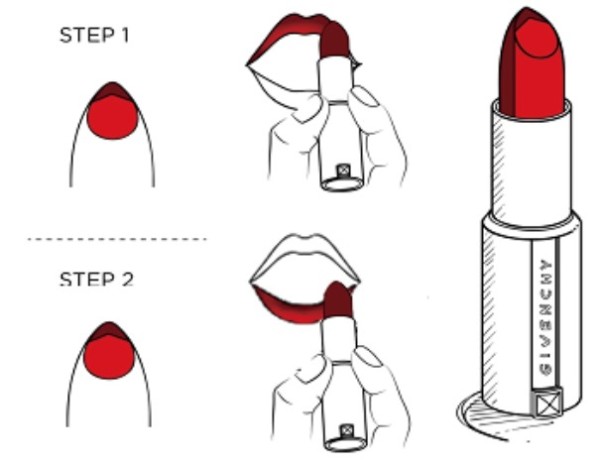 STEP 1

STEP 2

GIVENCHY