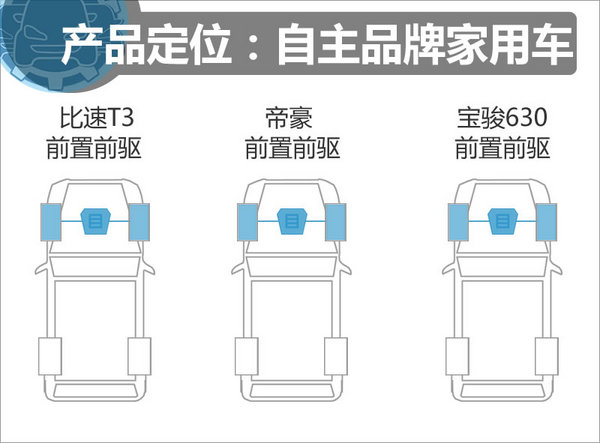 产品定位：自主品牌家用车

比速T3
前置前驱

帝豪
前置前驱

宝骏630
前置前驱